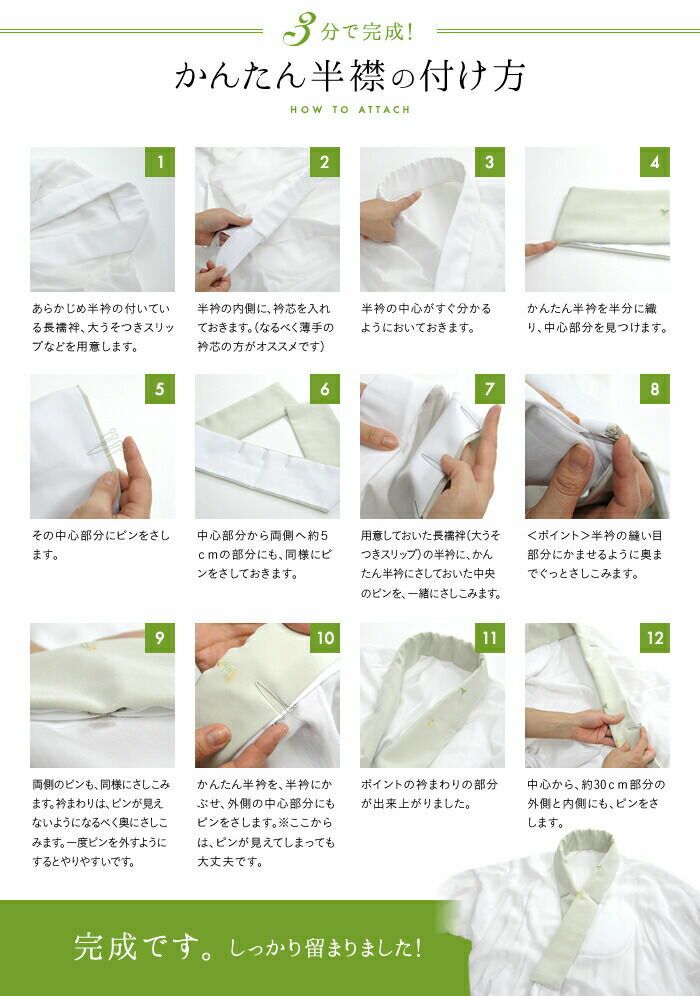 3分で完成!

かんたん半襟の付け方

HOW TO ATTACH

1

あらかじめ半衿の付いている長襦袢、大うそつきスリップなどを用意します。

2

半衿の内側に、衿芯を入れておきます。(なるべく薄手の衿芯の方がオススメです)

3

半衿の中心がすぐ分かるようにおいておきます。

4

かんたん半衿を半分に織り、中心部分を見つけます。

5

その中心部分にピンをさします。

6

中心部分から両側へ約5cmの部分にも、同様にピンをさしておきます。

7

用意しておいた長襦袢(大うそつきスリップ)の半衿に、かんたん半衿にさしておいた中央のピンを、一緒にさしこみます。

8

<ポイント>半衿の縫い目部分にかませるように奥までぐっとさしこみます。

9

両側のピンも、同様にさしこみます。衿まわりは、ピンが見えないようになるべく奥にさしこみます。一度ピンを外すようにするとやりやすいです。

10

かんたん半衿を、半衿にかぶせ、外側の中心部分にもピンをさします。※ここからは、ピンが見えてしまっても大丈夫です。

11

ポイントの衿まわりの部分が出来上がりました。

12

中心から、約30cm部分の外側と内側にも、ピンをさします。

完成です。しっかり留まりました!