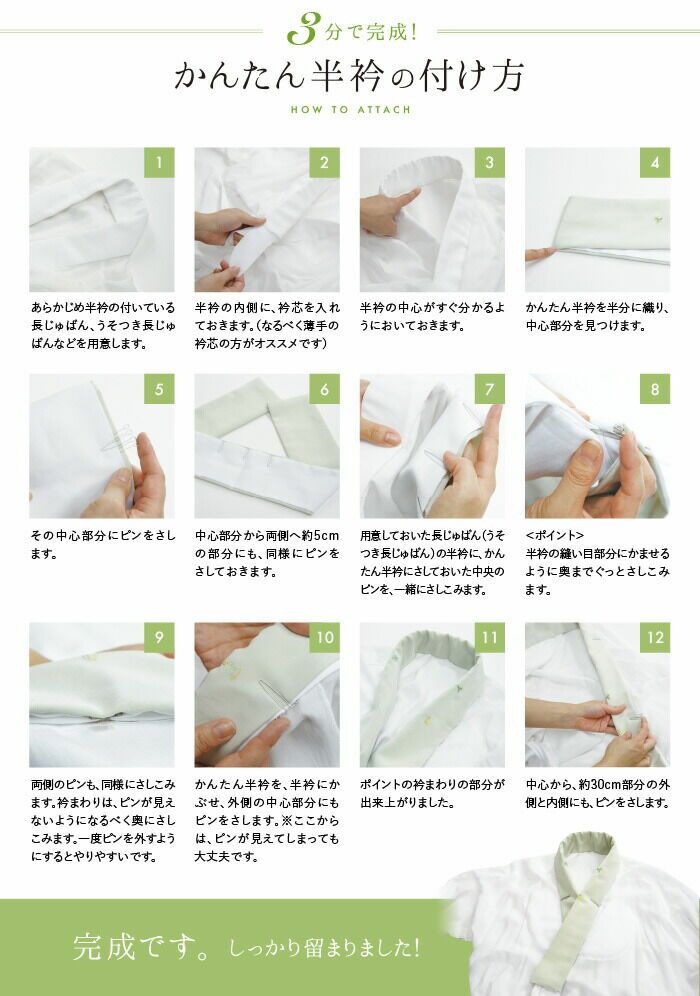 3分で完成!

かんたん半衿の付け方

HOW TO ATTACH

1

あらかじめ半衿の付いている長じゅばん、うそつき長じゅばんなどを用意します。

2

半衿の内側に、衿芯を入れておきます。(なるべく薄手の衿芯の方がオススメです)

3

半衿の中心がすぐ分かるようにおいておきます。

4

かんたん半衿を半分に織り、中心部分を見つけます。

5

その中心部分にピンをさします。

6

中心部分から両側へ約5cmの部分にも、同様にピンをさしておきます。

7

用意しておいた長じゅばん(うそつき長じゅばん)の半衿に、かんたん半衿にさしておいた中央のピンを、一緒にさしこみます。

8

<ポイント>
半衿の縫い目部分にかませるように奥までぐっとさしこみます。

9

両側のピンも、同様にさしこみます。衿まわりは、ピンが見えないようになるべく奥にさしこみます。一度ピンを外すようにするとやりやすいです。

10

かんたん半衿を、半衿にかぶせ、外側の中心部分にもピンをさします。※ここからは、ピンが見えてしまっても大丈夫です。

11

ポイントの衿まわりの部分が出来上がりました。

12

中心から、約30cm部分の外側と内側にも、ピンをさします。

完成です。しっかり留まりました!