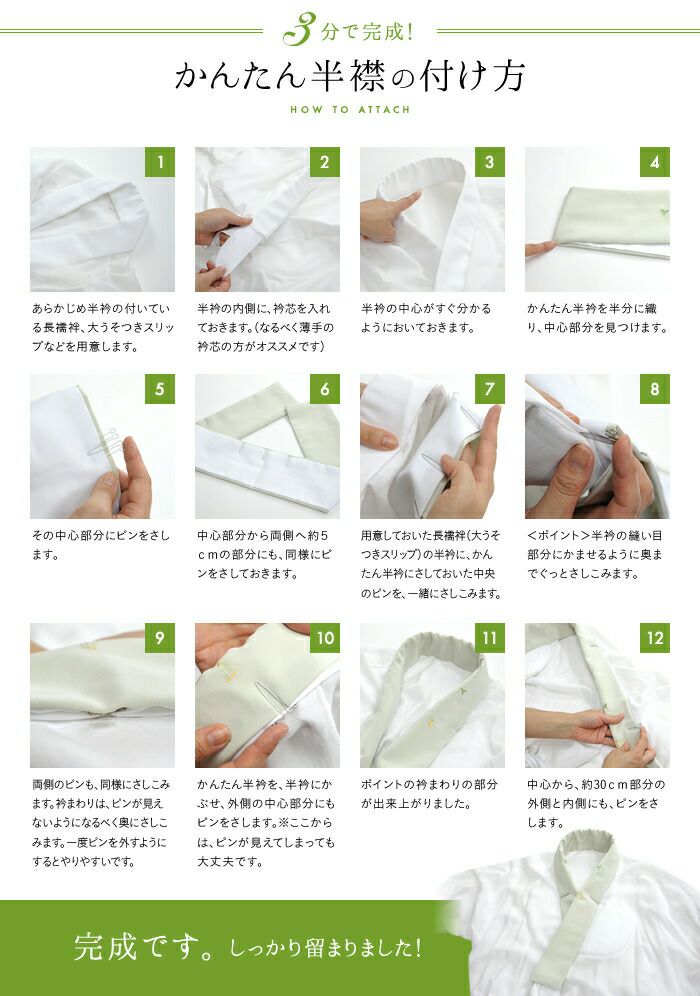 3分で完成!

かんたん半襟の付け方

HOW TO ATTACH

1

あらかじめ半衿の付いている長襦袢、大うそつきスリップなどを用意します。

2

半衿の内側に、衿芯を入れておきます。(なるべく薄手の衿芯の方がオススメです)

3

半衿の中心がすぐ分かるようにおいておきます。

4

かんたん半衿を半分に織り、中心部分を見つけます。

5

その中心部分にピンをさします。

6

中心部分から両側へ約5cmの部分にも、同様にピンをさしておきます。

7

用意しておいた長襦袢(大うそつきスリップ)の半衿に、かんたん半衿にさしておいた中央のピンを、一緒にさしこみます。

8

<ポイント>半衿の縫い目部分にかませるように奥までぐっとさしこみます。

9

両側のピンも、同様にさしこみます。衿まわりは、ピンが見えないようになるべく奥にさしこみます。一度ピンを外すようにするとやりやすいです。

10

かんたん半衿を、半衿にかぶせ、外側の中心部分にもピンをさします。※ここからは、ピンが見えてしまっても大丈夫です。

11

ポイントの衿まわりの部分が出来上がりました。

12

中心から、約30cm部分の外側と内側にも、ピンをさします。

完成です。しっかり留まりました!