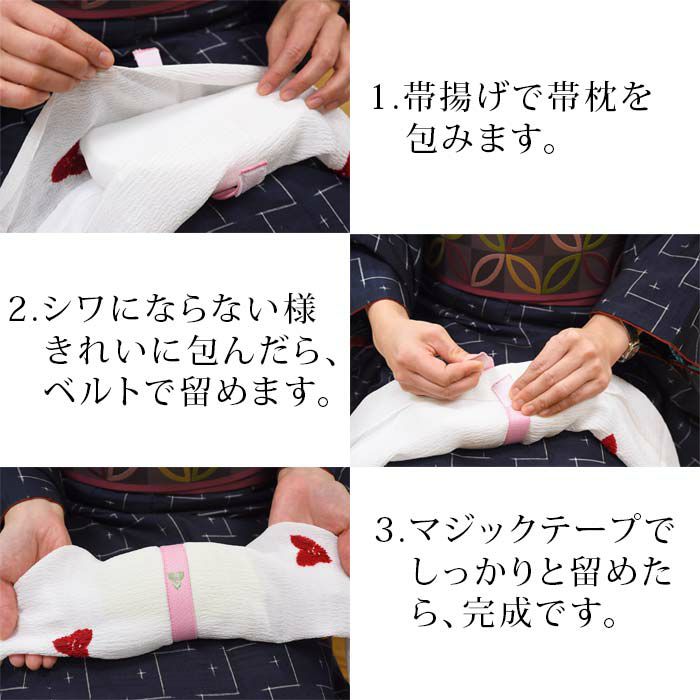 1.帯揚げで帯枕を包みます。

2.シワにならない様きれいに包んだら、ベルトで留めます。

3.マジックテープでしっかりと留めたら、完成です。